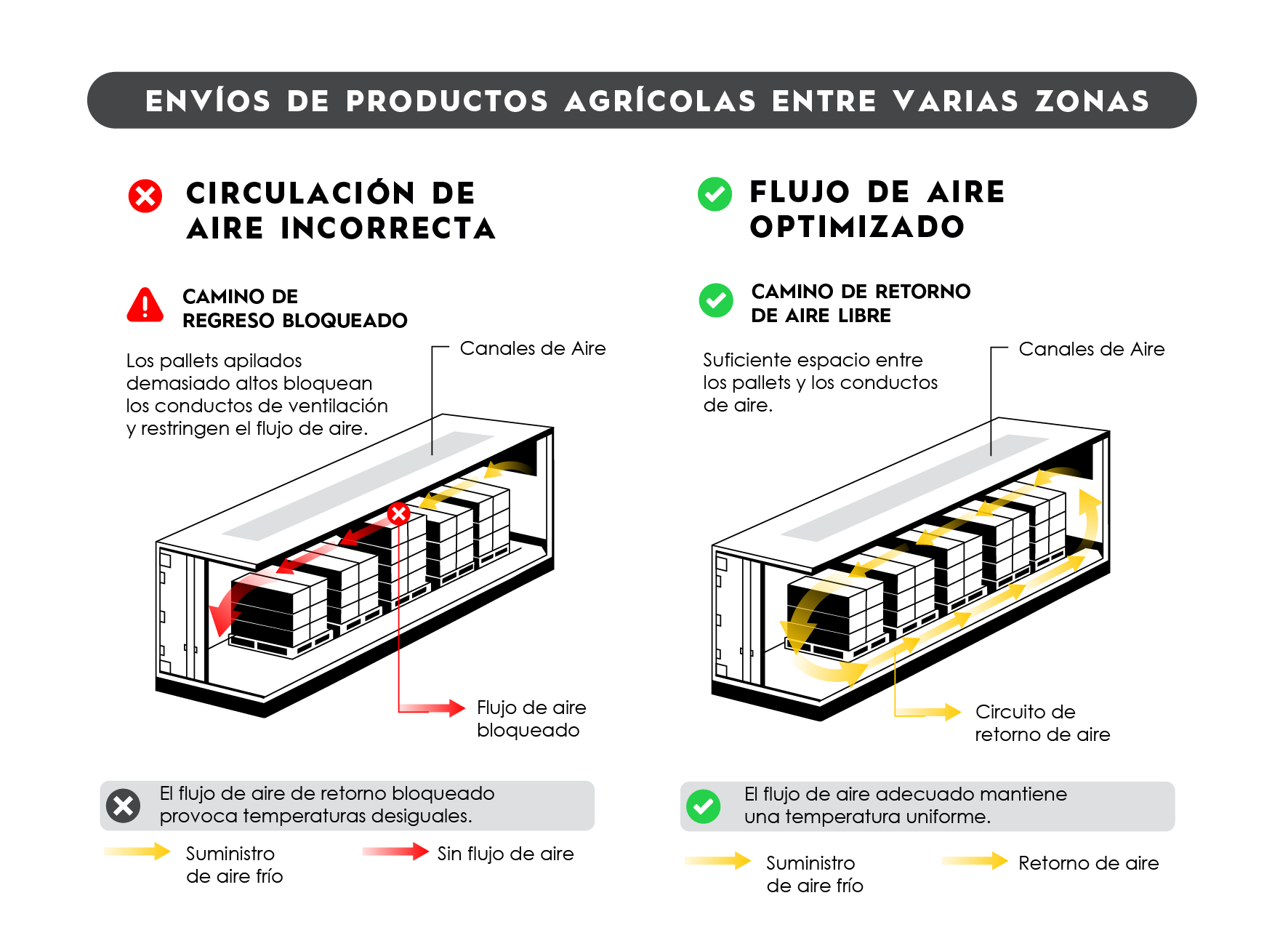 ENVÍOS DE PRODUCTOS AGRÍCOLAS ENTRE VARIAS ZONAS

CIRCULACIÓN DE AIRE INCORRECTA

CAMINO DE REGRESO BLOQUEADO

Los pallets apilados demasiado altos bloquean los conductos de ventilación y restringen el flujo de aire.

Canales de Aire

Flujo de aire bloqueado

El flujo de aire de retorno bloqueado provoca temperaturas desiguales.

Suministro de aire frío

Sin flujo de aire

FLUJO DE AIRE OPTIMIZADO

CAMINO DE RETORNO DE AIRE LIBRE

Suficiente espacio entre los pallets y los conductos de aire.

Canales de Aire

Circuito de retorno de aire

El flujo de aire adecuado mantiene una temperatura uniforme.

Suministro de aire frío

Retorno de aire