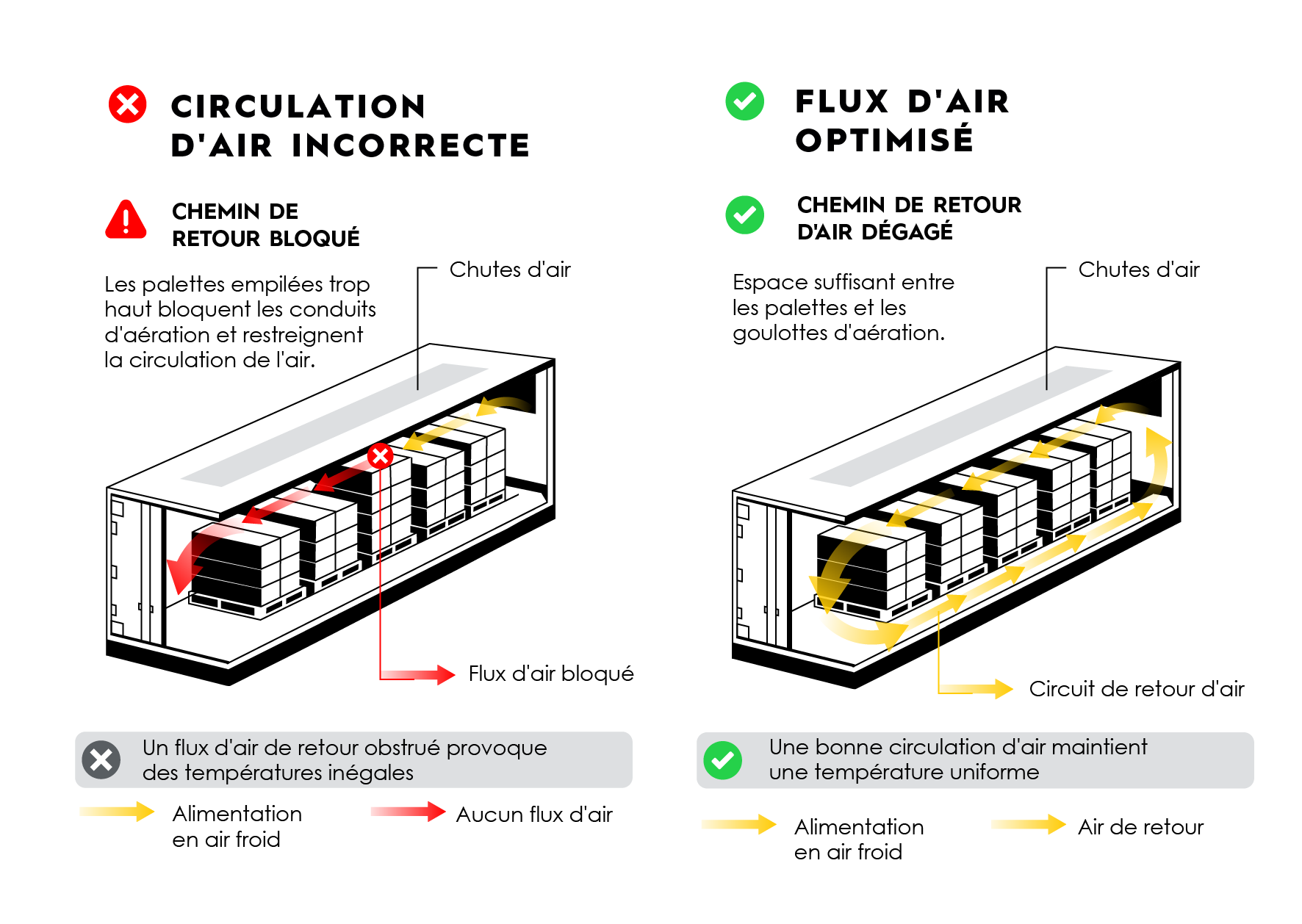 CIRCULATION D'AIR INCORRECTE

CHEMIN DE RETOUR BLOQUÉ

Les palettes empilées trop haut bloquent les conduits d'aération et restreignent la circulation de l'air.

Chutes d'air

Flux d'air bloqué

Un flux d'air de retour obstrué provoque des températures inégales

Alimentation en air froid

Aucun flux d'air

FLUX D'AIR OPTIMISÉ

CHEMIN DE RETOUR D'AIR DÉGAGÉ

Espace suffisant entre les palettes et les goulottes d'aération.

Chutes d'air

Circuit de retour d'air

Une bonne circulation d'air maintient une température uniforme

Alimentation en air froid

Air de retour